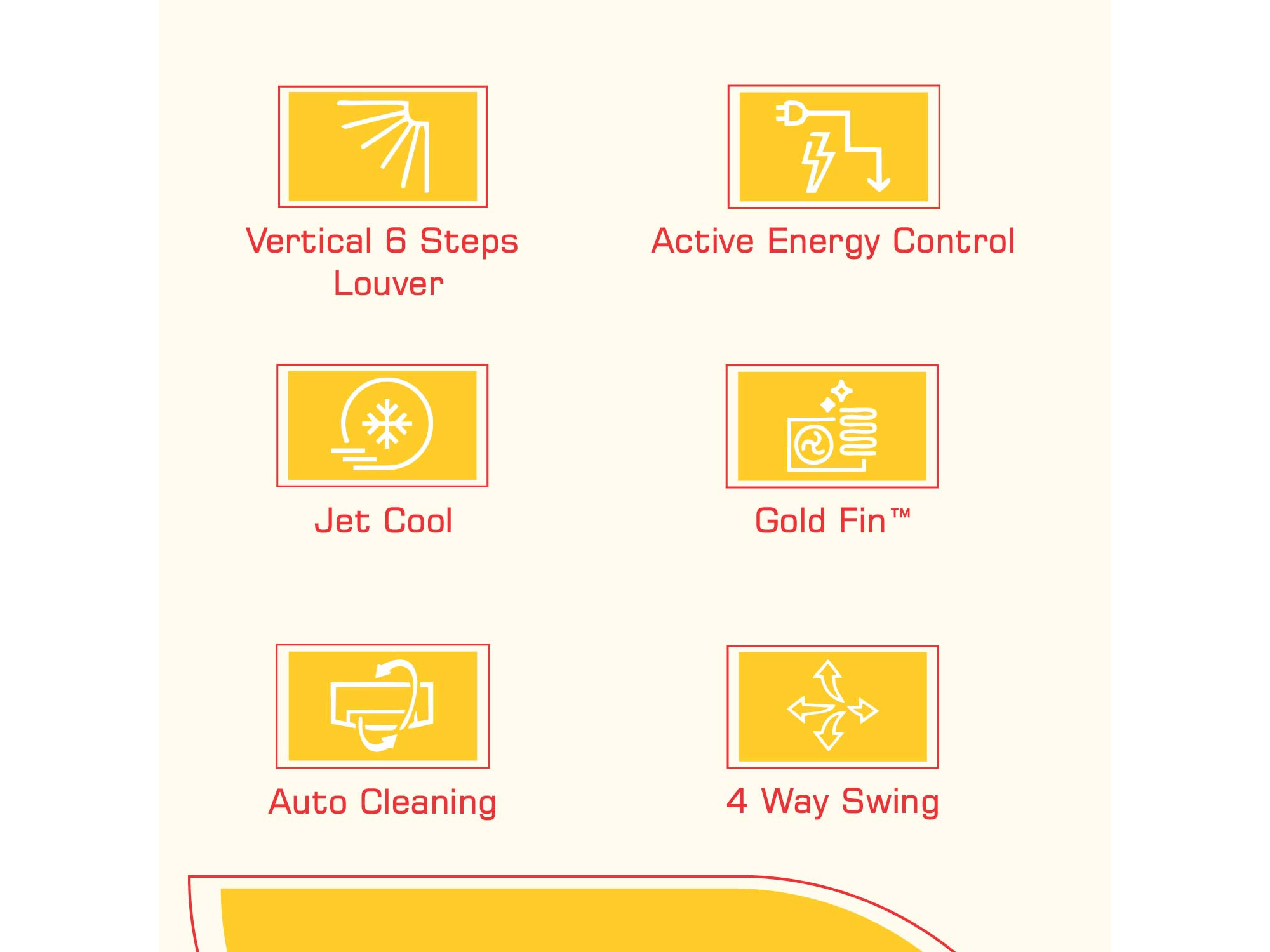 Vertical 6 Steps Louver

Active Energy Control

Jet Cool

Gold Fin™

Auto Cleaning

4 Way Swing