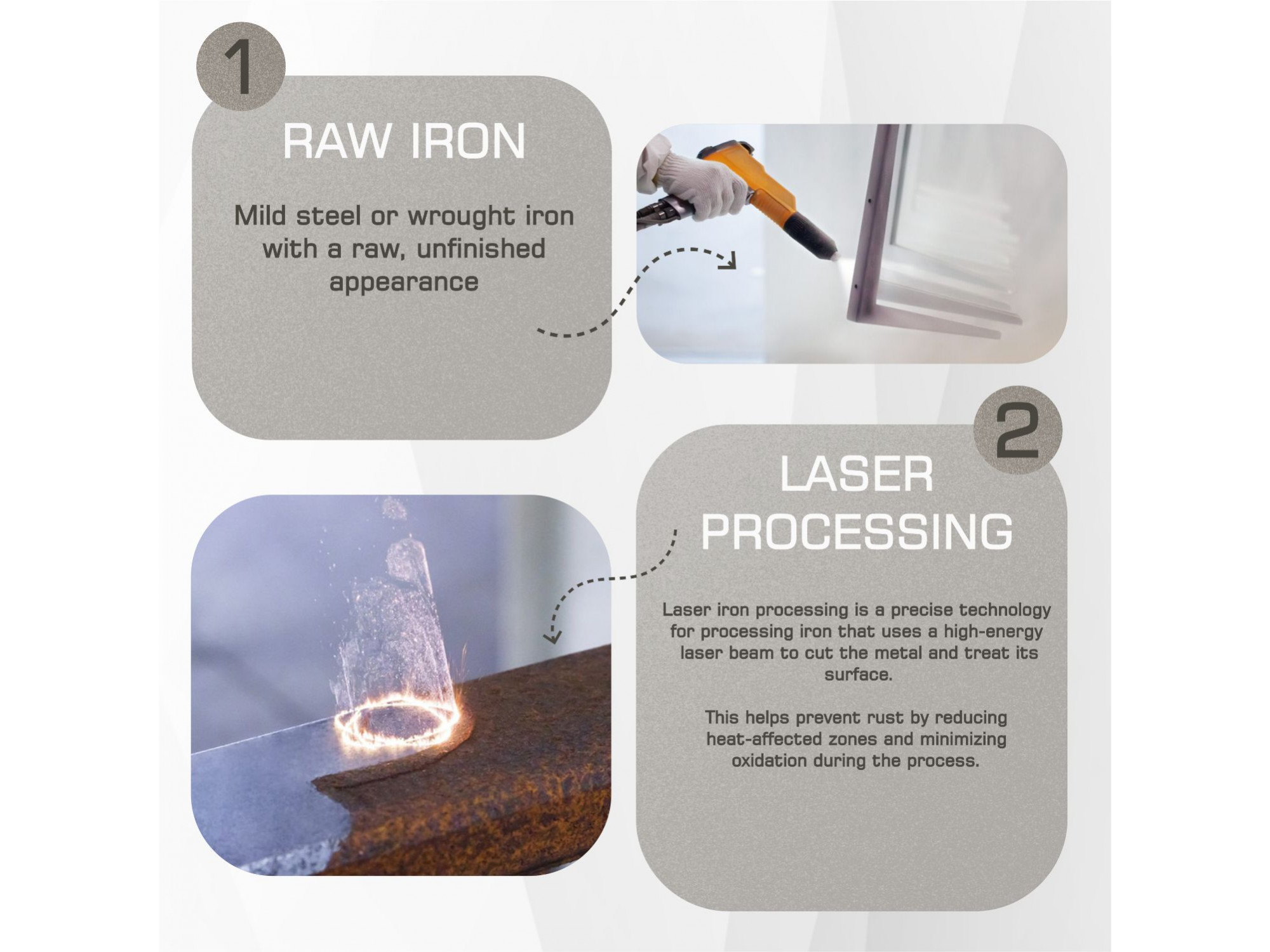 1

RAW IRON

Mild steel or wrought iron with a raw, unfinished appearance

2

LASER PROCESSING

Laser iron processing is a precise technology for processing iron that uses a high-energy laser beam to cut the metal and treat its surface.

This helps prevent rust by reducing heat-affected zones and minimizing oxidation during the process.