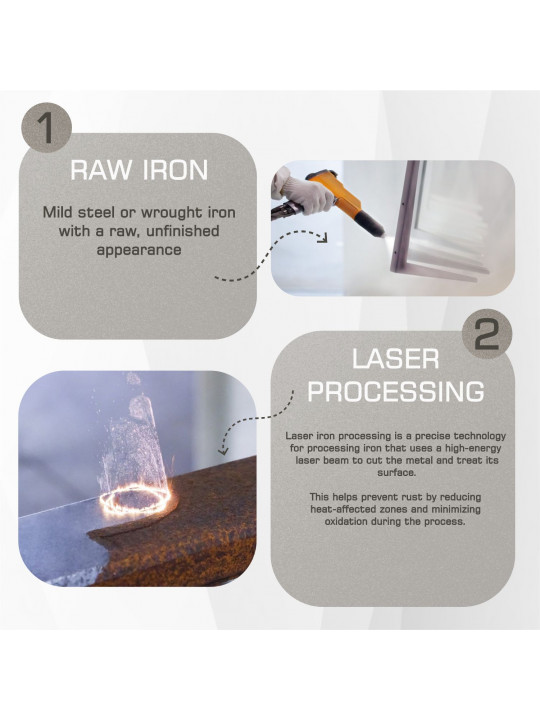 1

RAW IRON

Mild steel or wrought iron with a raw, unfinished appearance

2

LASER PROCESSING

Laser iron processing is a precise technology for processing iron that uses a high-energy laser beam to cut the metal and treat its surface.

This helps prevent rust by reducing heat-affected zones and minimizing oxidation during the process.