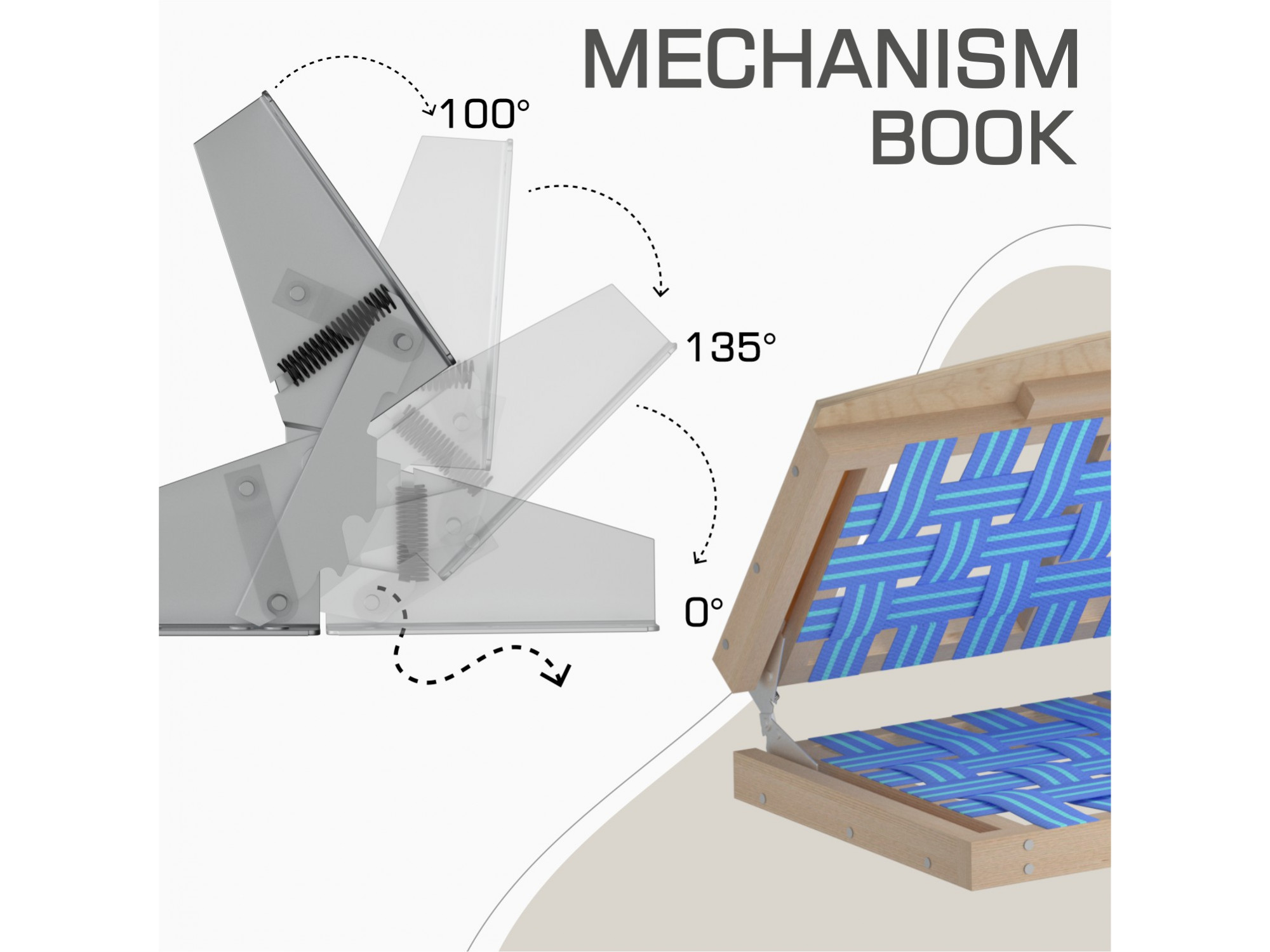 MECHANISM
BOOK

100°

135°

0°