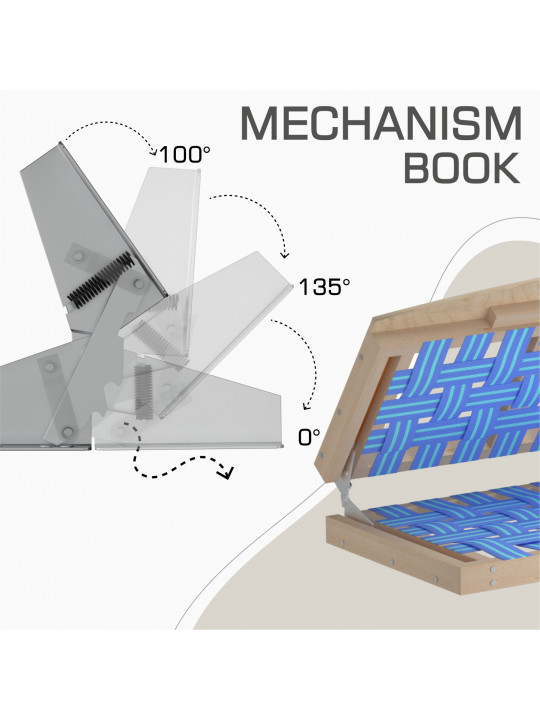 MECHANISM BOOK

100°

135°

0°