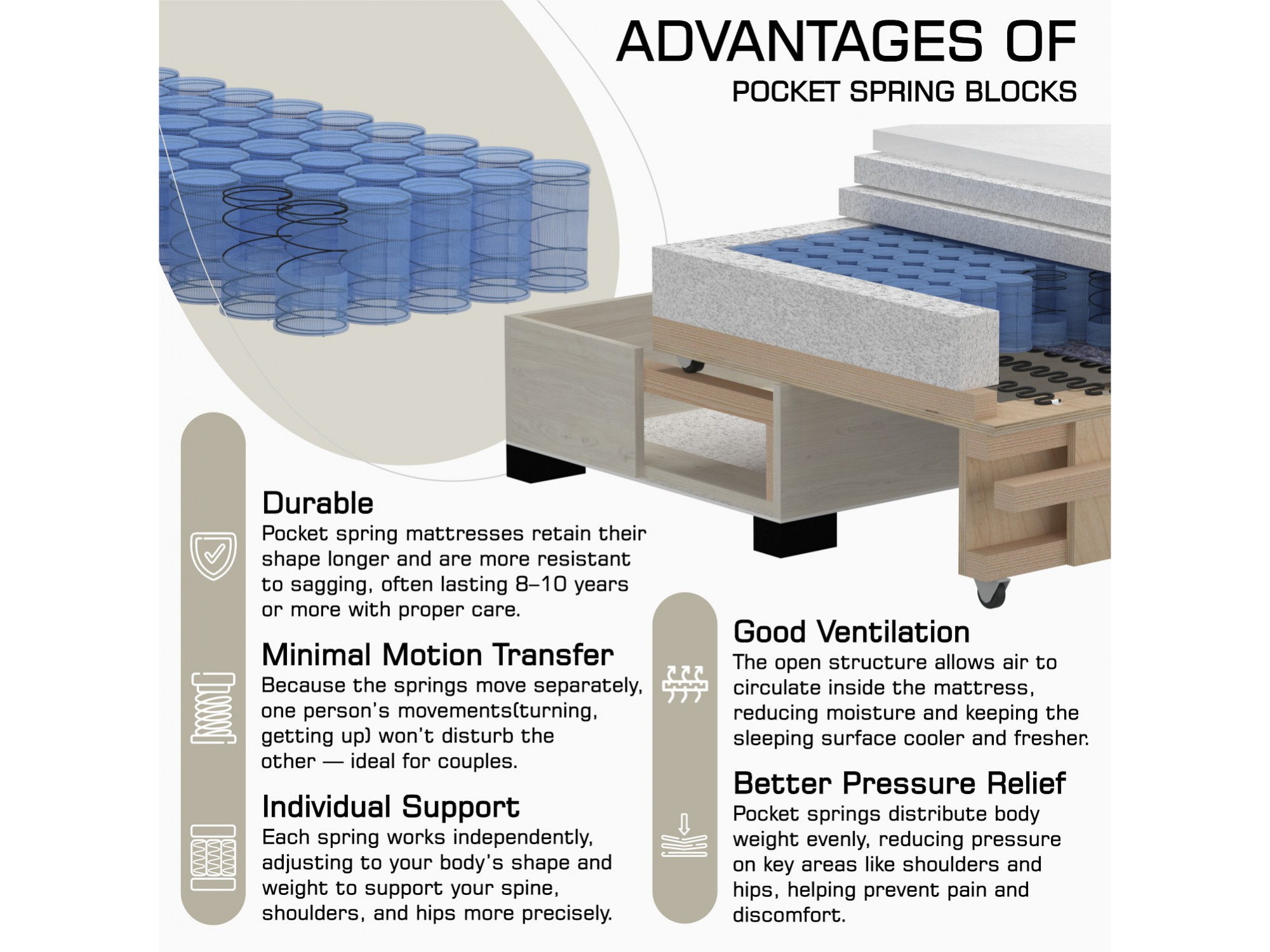 ADVANTAGES OF
POCKET SPRING BLOCKS

Durable
Pocket spring mattresses retain their shape longer and are more resistant to sagging, often lasting 8–10 years or more with proper care.

Minimal Motion Transfer
Because the springs move separately, one person's movements(turning, getting up) won't disturb the other — ideal for couples.

Individual Support
Each spring works independently, adjusting to your body's shape and weight to support your spine, shoulders, and hips more precisely.

Good Ventilation
The open structure allows air to circulate inside the mattress, reducing moisture and keeping the sleeping surface cooler and fresher.

Better Pressure Relief
Pocket springs distribute body weight evenly, reducing pressure on key areas like shoulders and hips, helping prevent pain and discomfort.