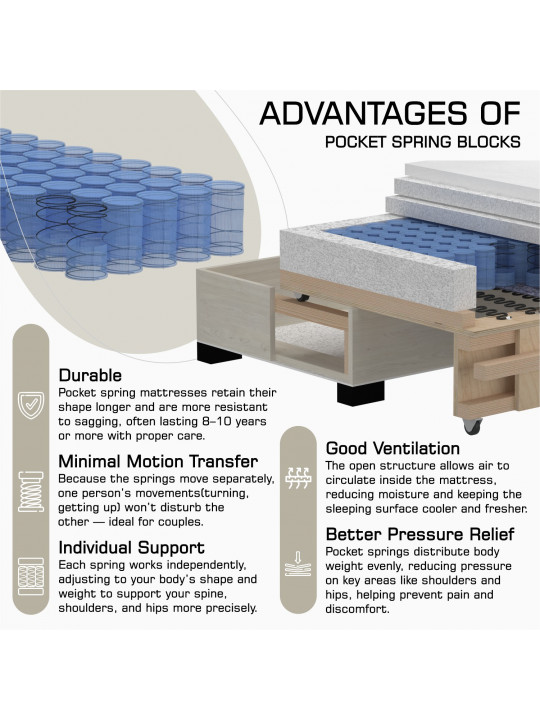 ADVANTAGES OF
POCKET SPRING BLOCKS

Durable
Pocket spring mattresses retain their shape longer and are more resistant to sagging, often lasting 8–10 years or more with proper care.

Minimal Motion Transfer
Because the springs move separately, one person's movements(turning, getting up) won't disturb the other — ideal for couples.

Individual Support
Each spring works independently, adjusting to your body's shape and weight to support your spine, shoulders, and hips more precisely.

Good Ventilation
The open structure allows air to circulate inside the mattress, reducing moisture and keeping the sleeping surface cooler and fresher.

Better Pressure Relief
Pocket springs distribute body weight evenly, reducing pressure on key areas like shoulders and hips, helping prevent pain and discomfort.