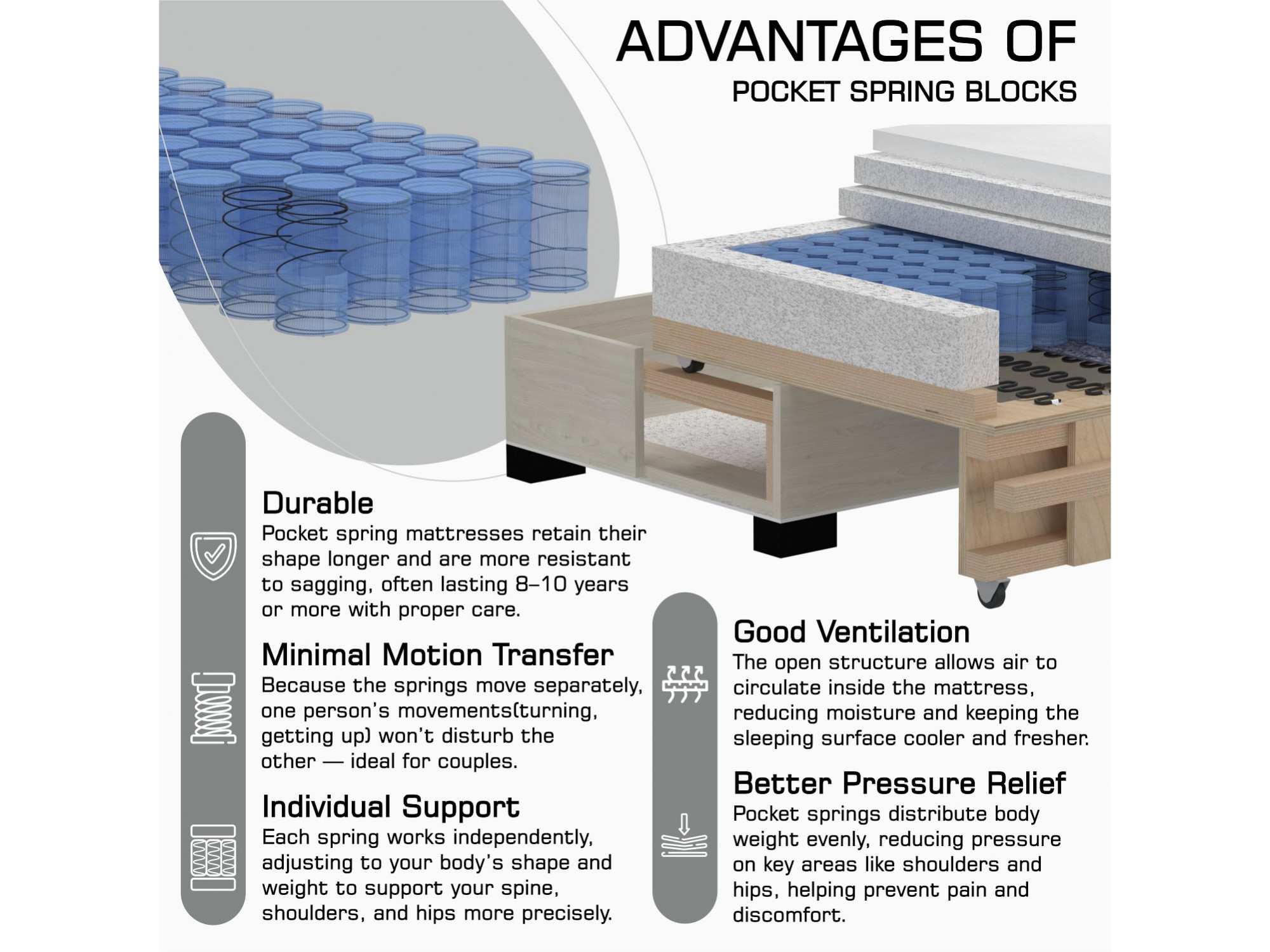 ADVANTAGES OF
POCKET SPRING BLOCKS

Durable
Pocket spring mattresses retain their shape longer and are more resistant to sagging, often lasting 8–10 years or more with proper care.

Minimal Motion Transfer
Because the springs move separately, one person's movements(turning, getting up) won't disturb the other — ideal for couples.

Individual Support
Each spring works independently, adjusting to your body's shape and weight to support your spine, shoulders, and hips more precisely.

Good Ventilation
The open structure allows air to circulate inside the mattress, reducing moisture and keeping the sleeping surface cooler and fresher.

Better Pressure Relief
Pocket springs distribute body weight evenly, reducing pressure on key areas like shoulders and hips, helping prevent pain and discomfort.