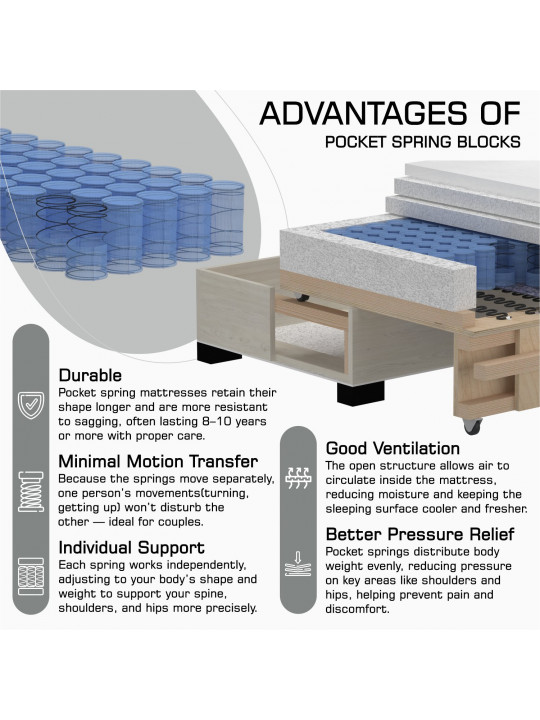 ADVANTAGES OF
POCKET SPRING BLOCKS

Durable
Pocket spring mattresses retain their shape longer and are more resistant to sagging, often lasting 8–10 years or more with proper care.

Minimal Motion Transfer
Because the springs move separately, one person's movements(turning, getting up) won't disturb the other — ideal for couples.

Individual Support
Each spring works independently, adjusting to your body's shape and weight to support your spine, shoulders, and hips more precisely.

Good Ventilation
The open structure allows air to circulate inside the mattress, reducing moisture and keeping the sleeping surface cooler and fresher.

Better Pressure Relief
Pocket springs distribute body weight evenly, reducing pressure on key areas like shoulders and hips, helping prevent pain and discomfort.