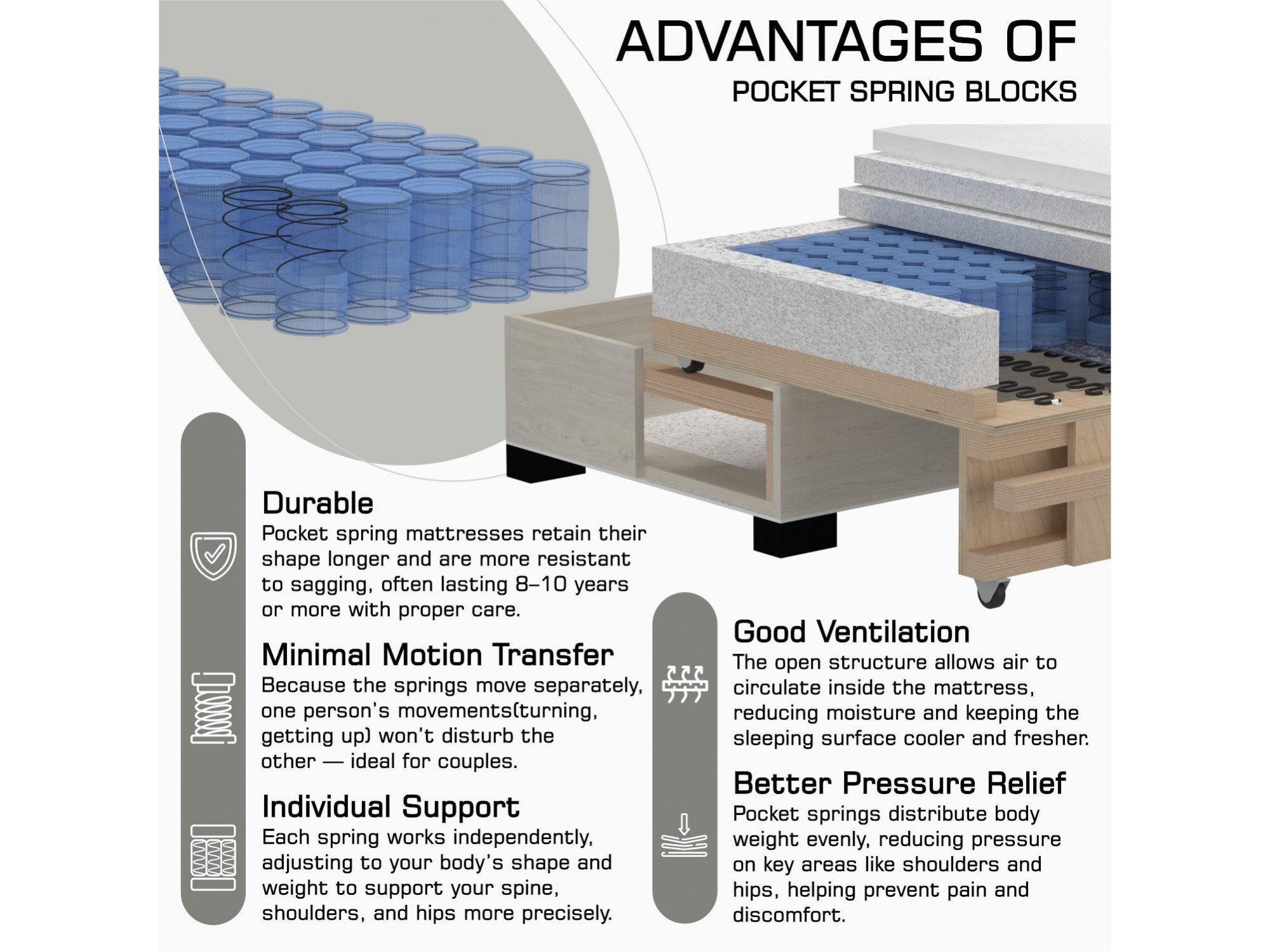 ADVANTAGES OF
POCKET SPRING BLOCKS

Durable
Pocket spring mattresses retain their shape longer and are more resistant to sagging, often lasting 8–10 years or more with proper care.

Minimal Motion Transfer
Because the springs move separately, one person's movements(turning, getting up) won't disturb the other — ideal for couples.

Individual Support
Each spring works independently, adjusting to your body's shape and weight to support your spine, shoulders, and hips more precisely.

Good Ventilation
The open structure allows air to circulate inside the mattress, reducing moisture and keeping the sleeping surface cooler and fresher.

Better Pressure Relief
Pocket springs distribute body weight evenly, reducing pressure on key areas like shoulders and hips, helping prevent pain and discomfort.