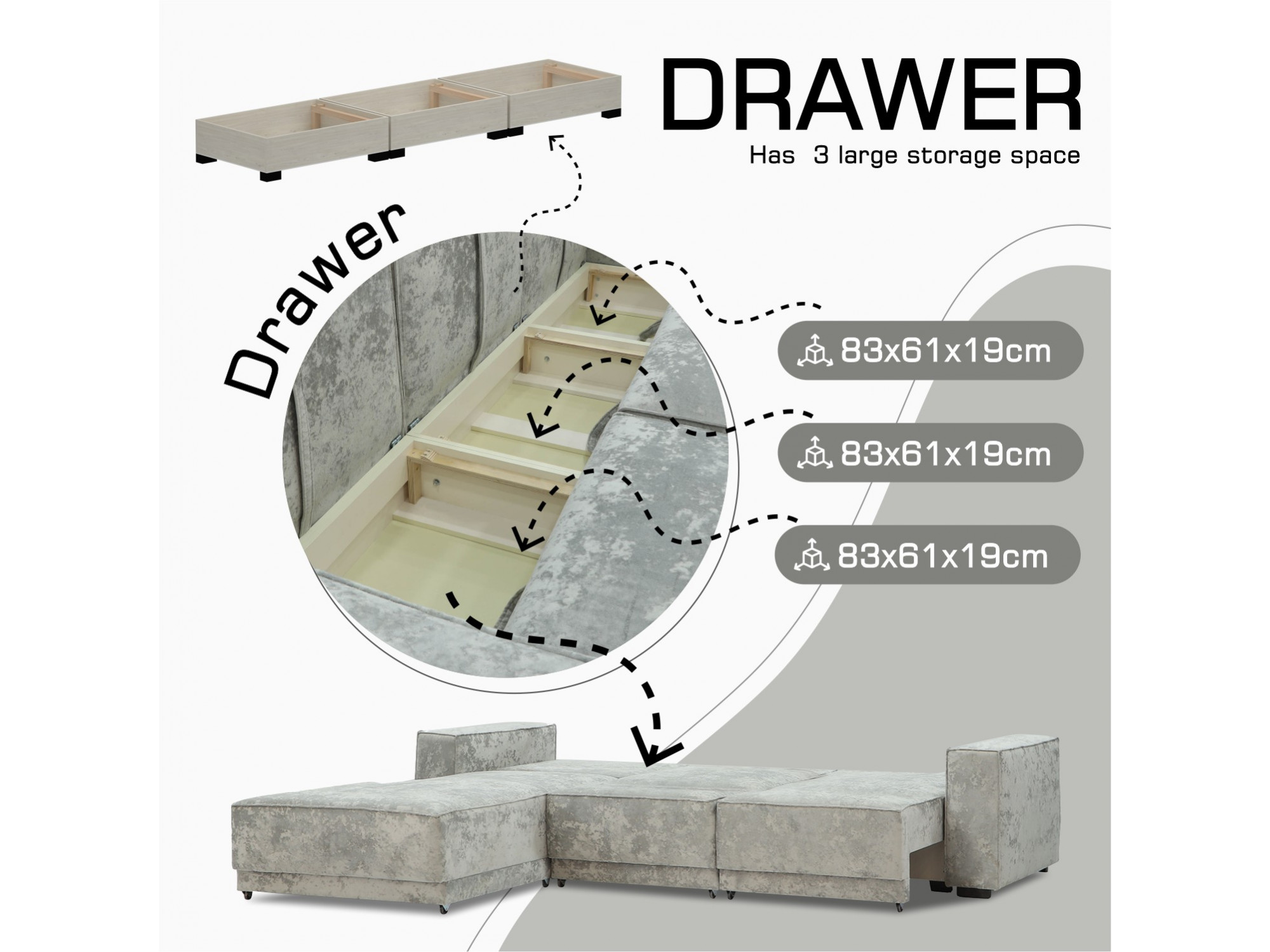 DRAWER

Has 3 large storage space

Drawer

83x61x19cm

83x61x19cm

83x61x19cm