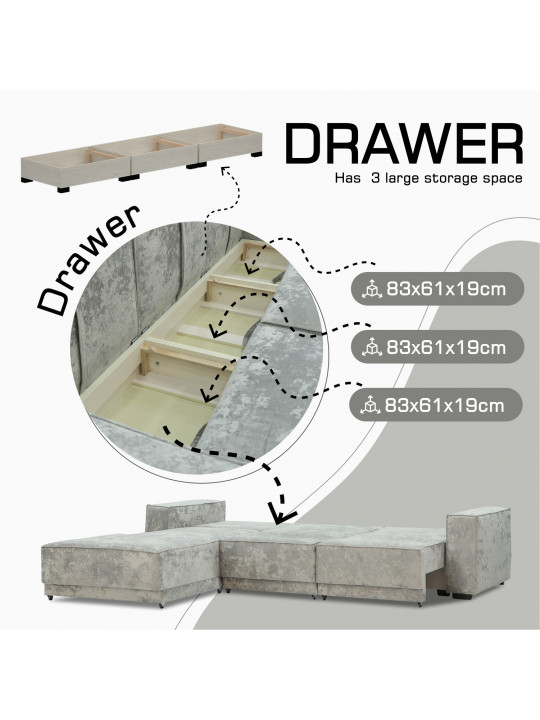 DRAWER
Has 3 large storage space

Drawer

83x61x19cm
83x61x19cm
83x61x19cm