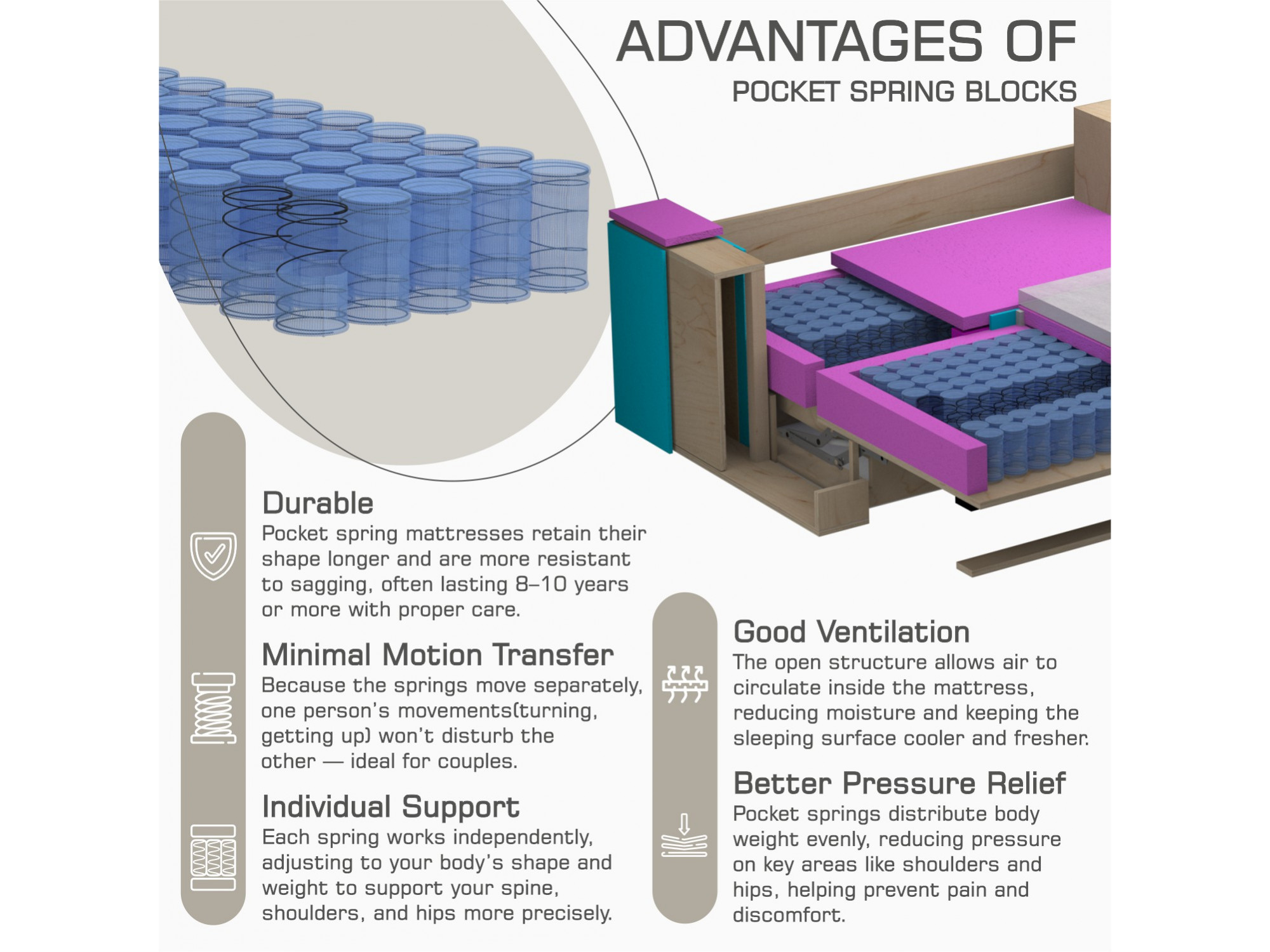 ADVANTAGES OF
POCKET SPRING BLOCKS

Durable
Pocket spring mattresses retain their shape longer and are more resistant to sagging, often lasting 8–10 years or more with proper care.

Minimal Motion Transfer
Because the springs move separately, one person's movements(turning, getting up) won't disturb the other — ideal for couples.

Individual Support
Each spring works independently, adjusting to your body's shape and weight to support your spine, shoulders, and hips more precisely.

Good Ventilation
The open structure allows air to circulate inside the mattress, reducing moisture and keeping the sleeping surface cooler and fresher.

Better Pressure Relief
Pocket springs distribute body weight evenly, reducing pressure on key areas like shoulders and hips, helping prevent pain and discomfort.