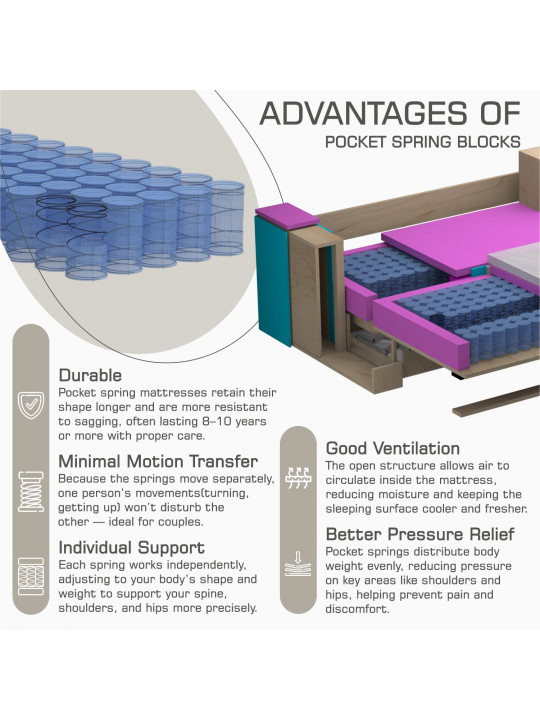 ADVANTAGES OF
POCKET SPRING BLOCKS

Durable
Pocket spring mattresses retain their shape longer and are more resistant to sagging, often lasting 8–10 years or more with proper care.

Minimal Motion Transfer
Because the springs move separately, one person's movements(turning, getting up) won't disturb the other — ideal for couples.

Individual Support
Each spring works independently, adjusting to your body's shape and weight to support your spine, shoulders, and hips more precisely.

Good Ventilation
The open structure allows air to circulate inside the mattress, reducing moisture and keeping the sleeping surface cooler and fresher.

Better Pressure Relief
Pocket springs distribute body weight evenly, reducing pressure on key areas like shoulders and hips, helping prevent pain and discomfort.