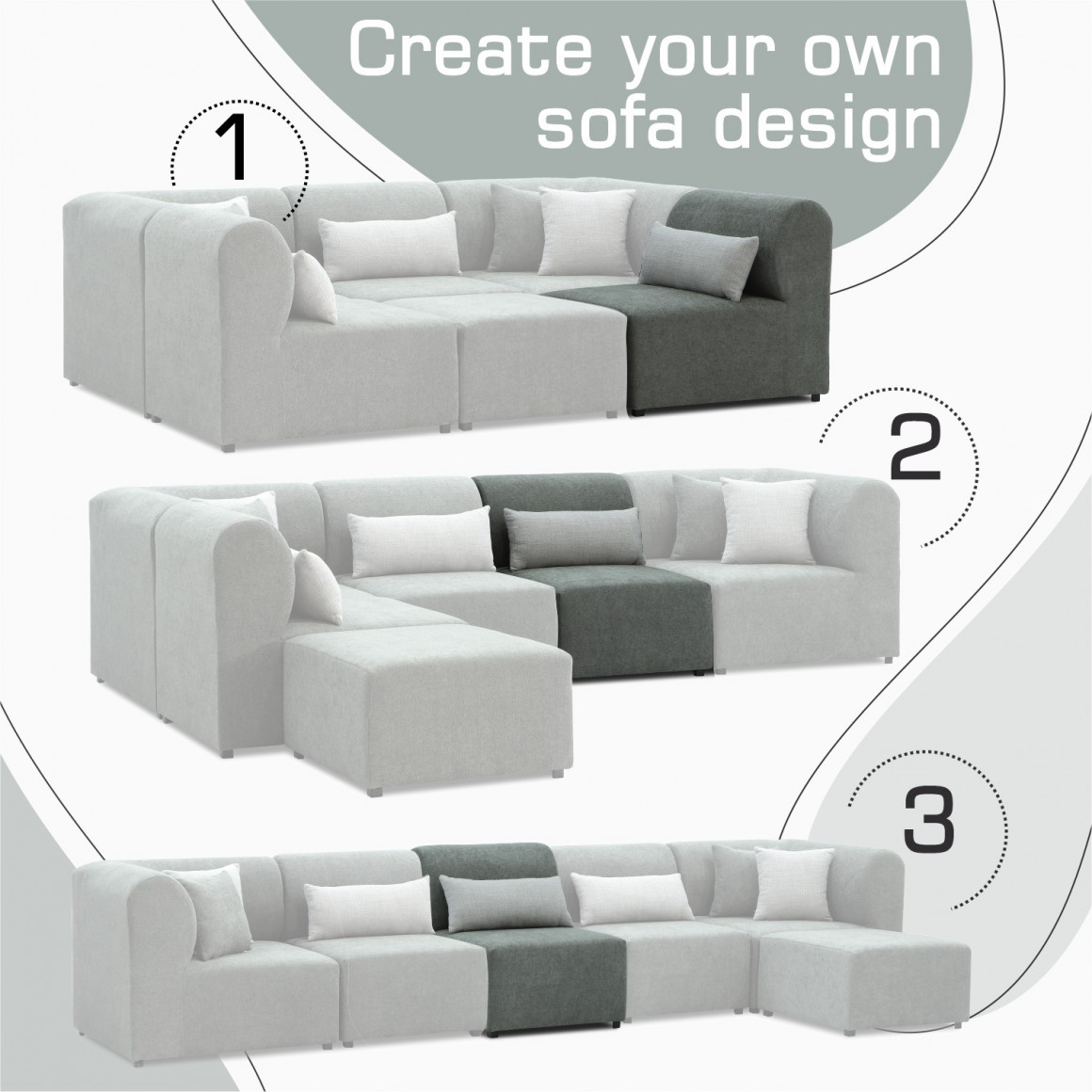 Create your own sofa design

1

2

3