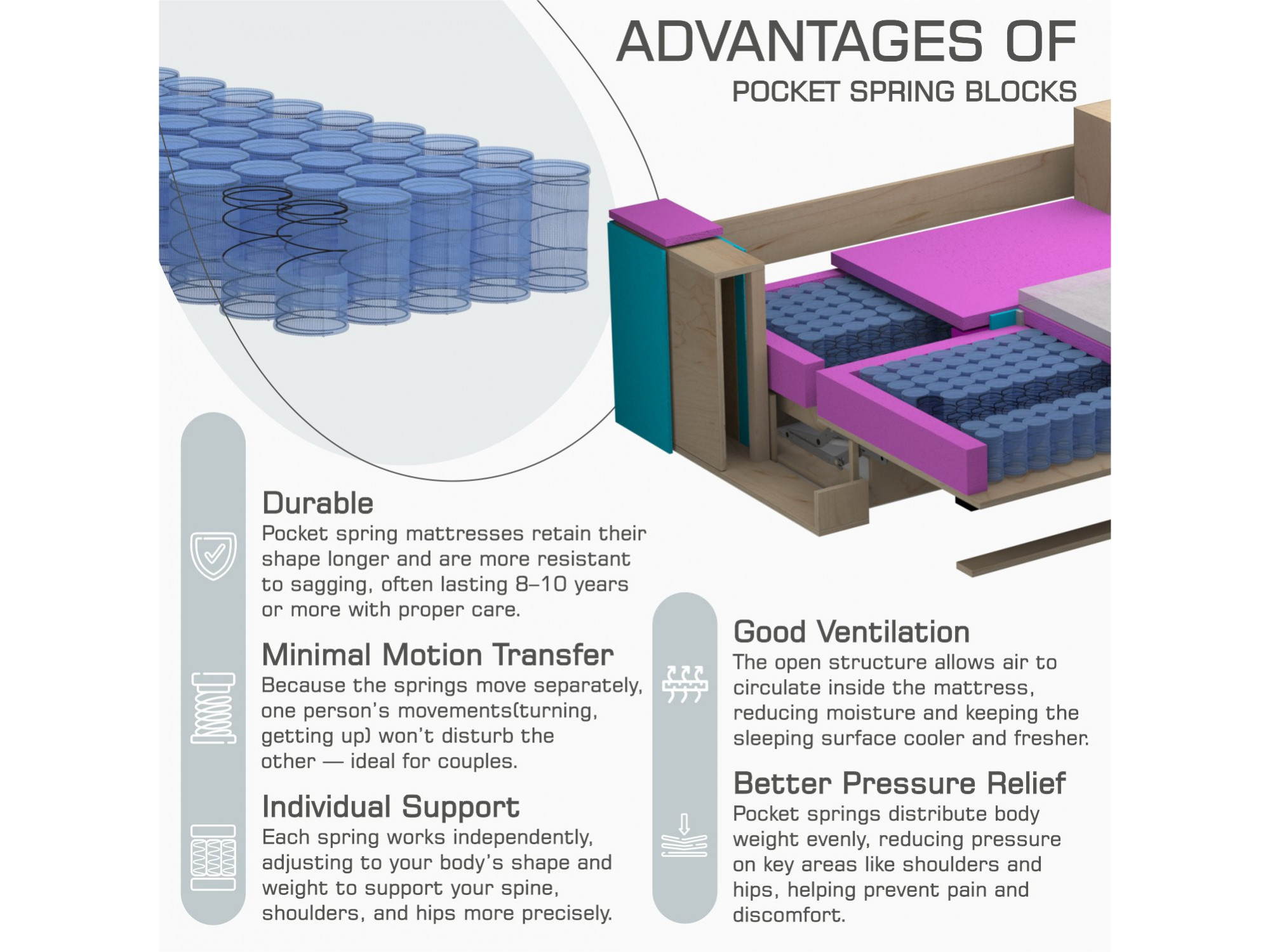 ADVANTAGES OF
POCKET SPRING BLOCKS

Durable
Pocket spring mattresses retain their shape longer and are more resistant to sagging, often lasting 8–10 years or more with proper care.

Minimal Motion Transfer
Because the springs move separately, one person's movements(turning, getting up) won't disturb the other — ideal for couples.

Individual Support
Each spring works independently, adjusting to your body's shape and weight to support your spine, shoulders, and hips more precisely.

Good Ventilation
The open structure allows air to circulate inside the mattress, reducing moisture and keeping the sleeping surface cooler and fresher.

Better Pressure Relief
Pocket springs distribute body weight evenly, reducing pressure on key areas like shoulders and hips, helping prevent pain and discomfort.