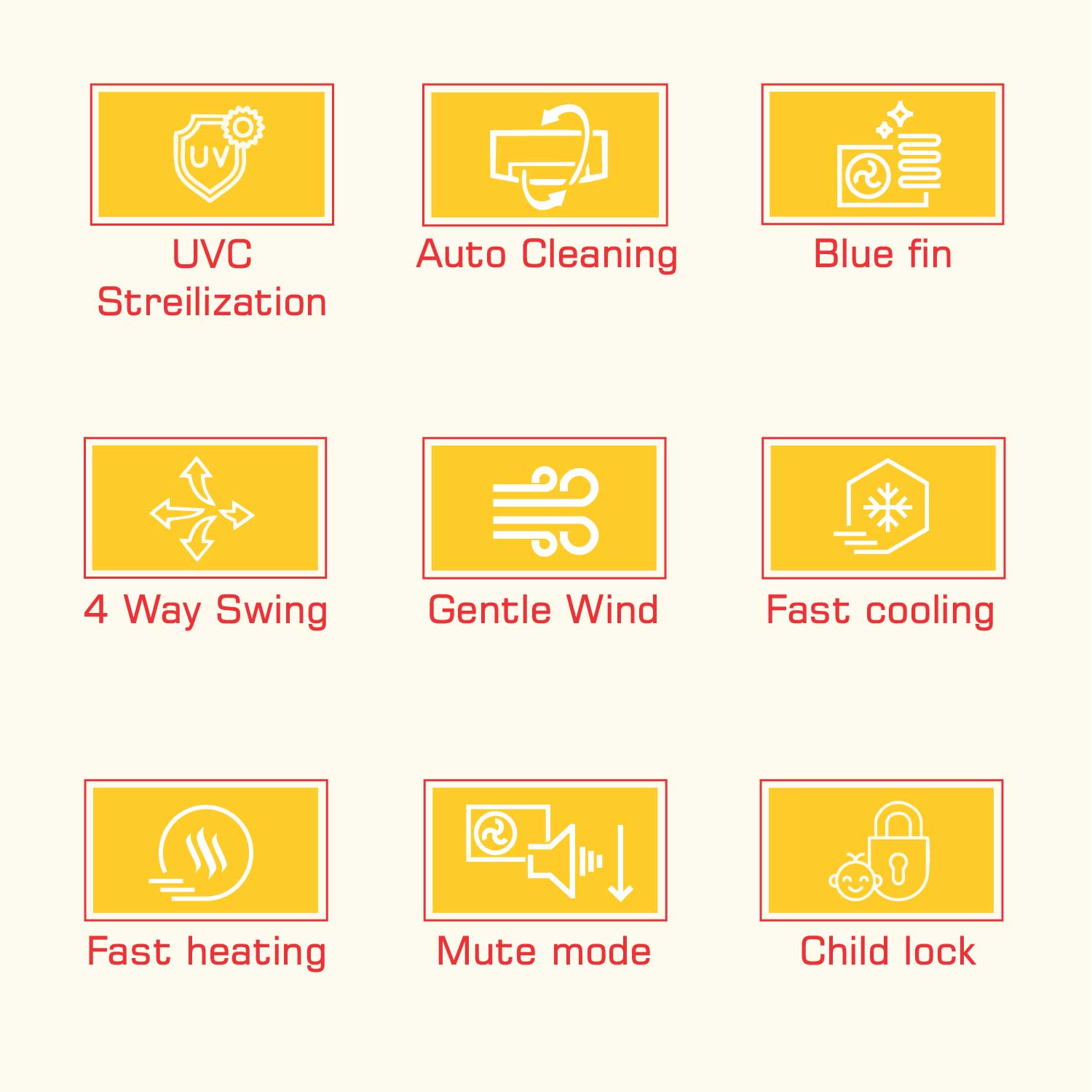 UV

UVC
Streilization

Auto Cleaning

Blue fin

4 Way Swing

Gentle Wind

Fast cooling

Fast heating

Mute mode

Child lock